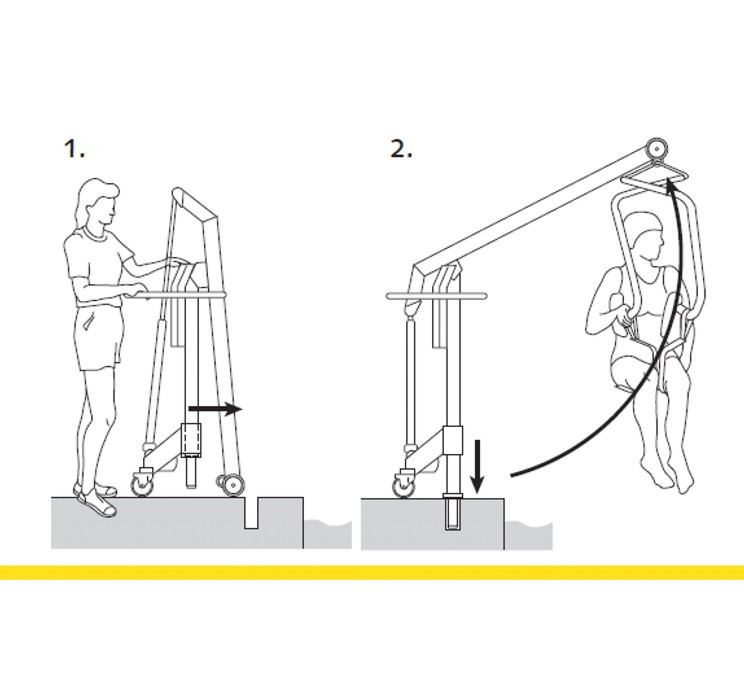 1.

2.